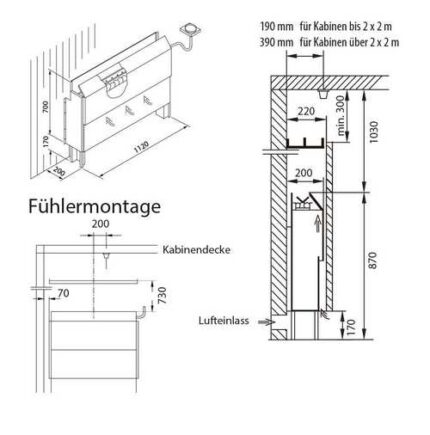 700
170
200
1120

Fühlermontage

200
Kabinendecke
70
730

190 mm für Kabinen bis 2 x 2 m
390 mm für Kabinen über 2 x 2 m

220
min. 300
1030
200
870
Lufteinlass
170