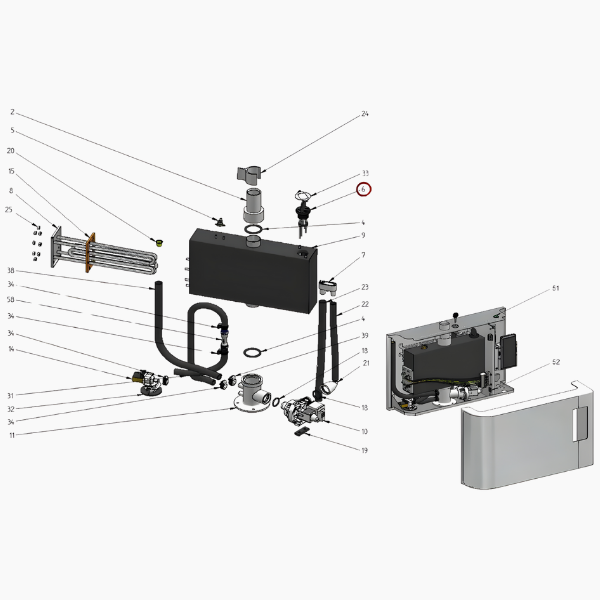 2
5
20
15
8
25
38
34
58
34
34
14
31
32
34
11
24
33
6
4
9
7
23
22
4
39
18
21
18
10
19
51
52